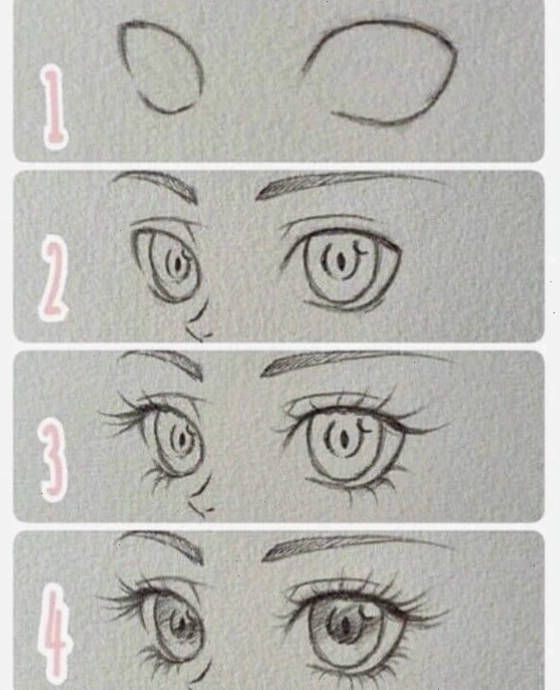 1

2

3

4